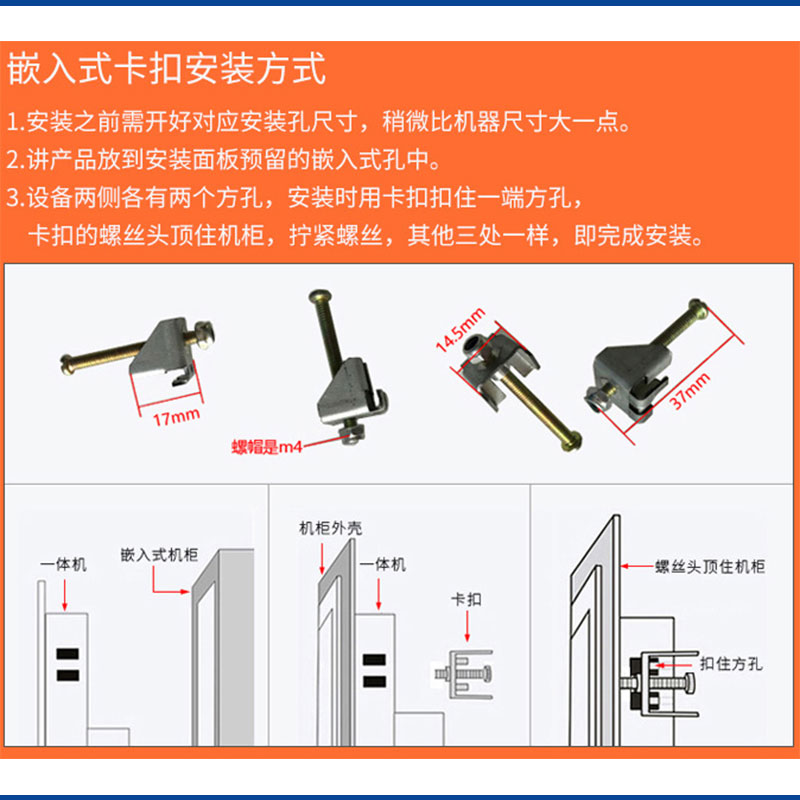 嵌入式卡扣安装方式

1.安装之前需开好对应安装孔尺寸，稍微比机器尺寸大一点。

2.讲产品放到安装面板预留的嵌入式孔中。

3.设备两侧各有两个方孔，安装时用卡扣扣住一端方孔，卡扣的螺丝头顶住机柜，拧紧螺丝，其他三处一样，即完成安装。

17mm

螺帽是m4

14.5mm

37mm

一体机

嵌入式机柜

机柜外壳

一体机

卡扣

螺丝头顶住机柜

扣住方孔